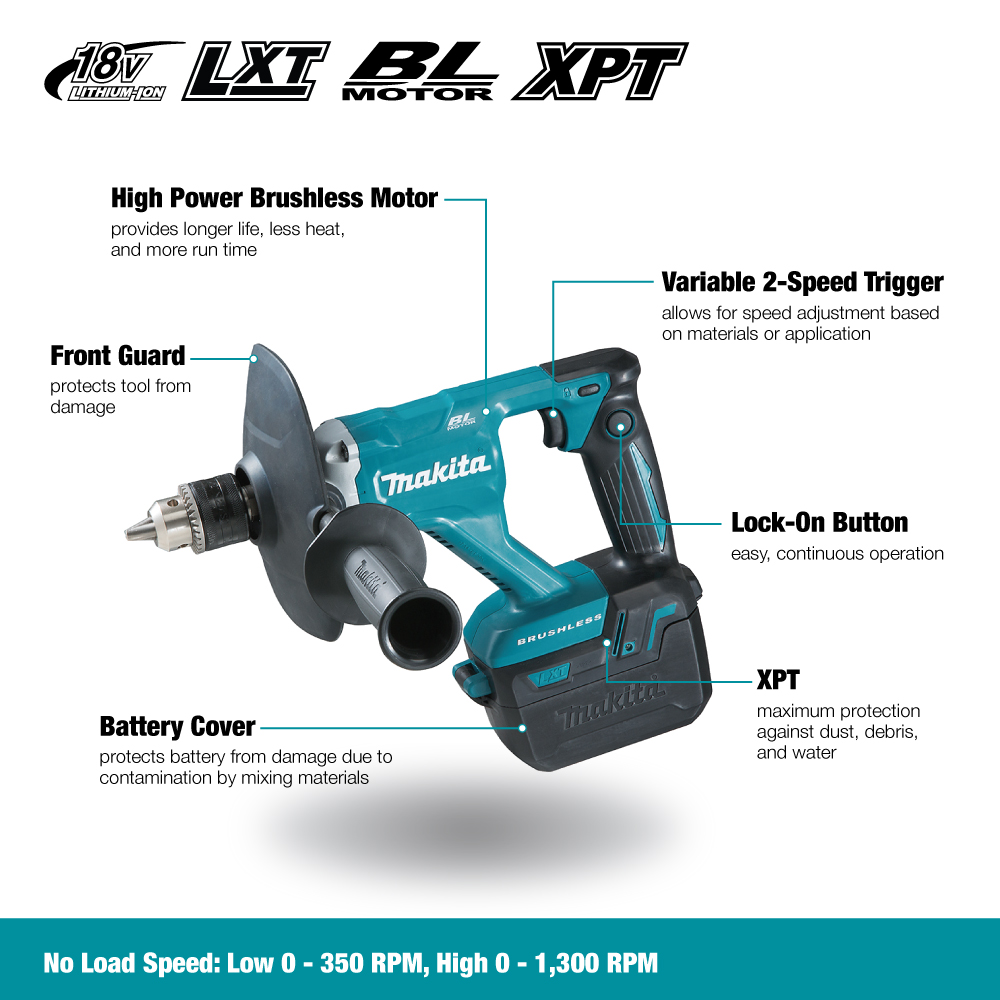 18V LITHIUM-ION LXT BL MOTOR XPT

High Power Brushless Motor
provides longer life, less heat, and more run time

Variable 2-Speed Trigger
allows for speed adjustment based on materials or application

Front Guard
protects tool from damage

BL MOTOR

makita

makita

Lock-On Button
easy, continuous operation

BRUSHLESS

LXT

makita

XPT
maximum protection against dust, debris, and water

Battery Cover
protects battery from damage due to contamination by mixing materials

No Load Speed: Low 0 - 350 RPM, High 0 - 1,300 RPM