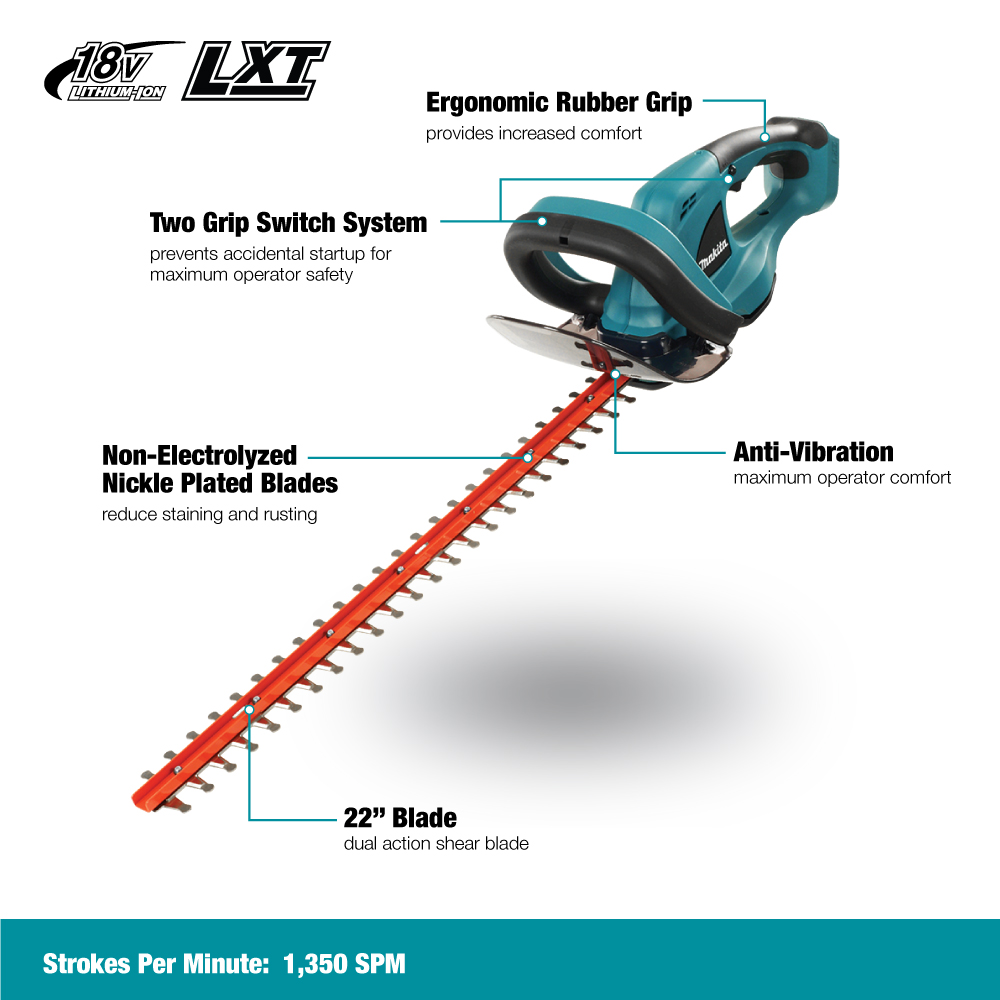 18V LITHIUM-ION LXT

Ergonomic Rubber Grip
provides increased comfort

Two Grip Switch System
prevents accidental startup for maximum operator safety

makita

Non-Electrolyzed Nickle Plated Blades
reduce staining and rusting

Anti-Vibration
maximum operator comfort

22” Blade
dual action shear blade

Strokes Per Minute: 1,350 SPM