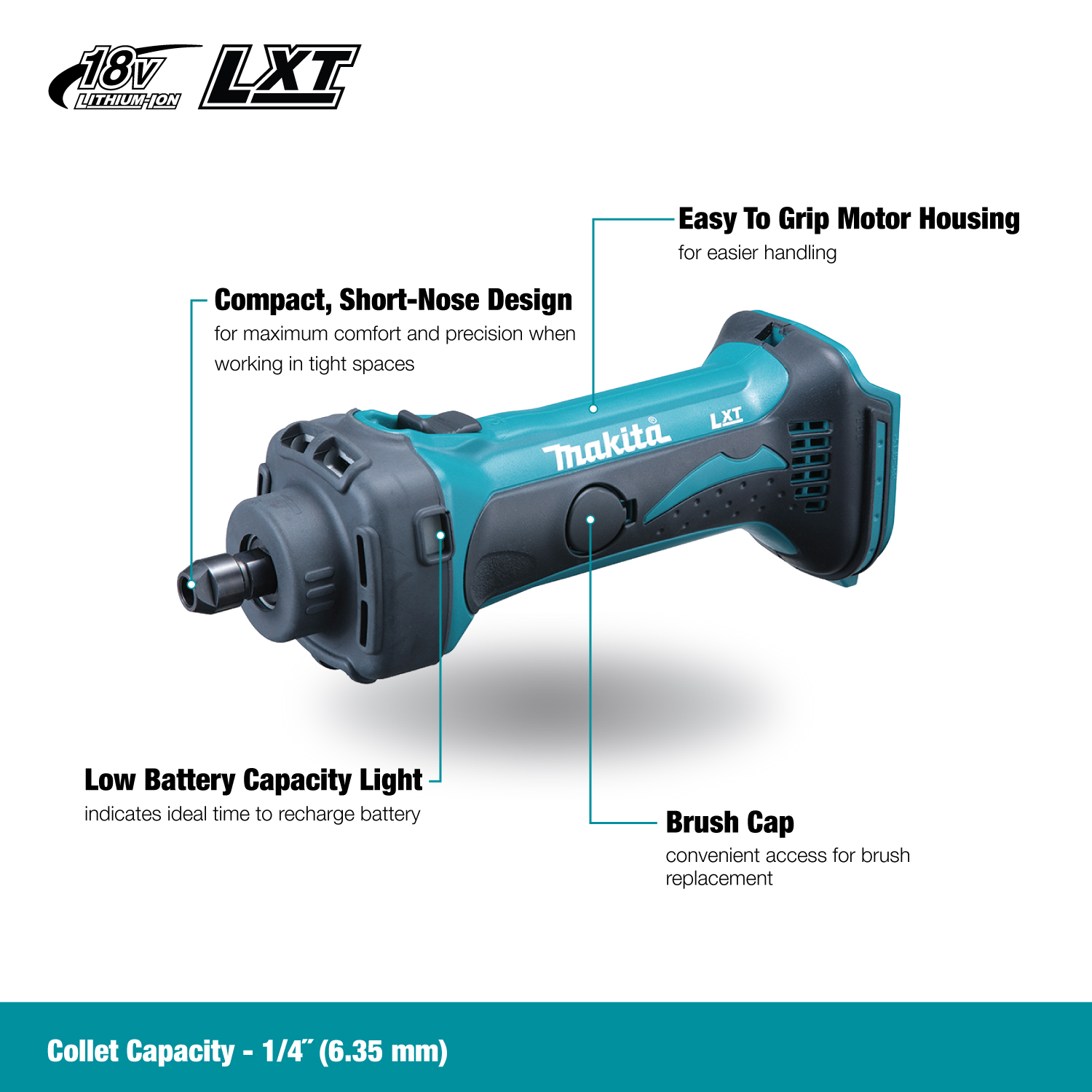 18V LITHIUM-ION LXT

Easy To Grip Motor Housing
for easier handling

Compact, Short-Nose Design
for maximum comfort and precision when working in tight spaces

makita® LXT

Low Battery Capacity Light
indicates ideal time to recharge battery

Brush Cap
convenient access for brush replacement

Collet Capacity - 1/4˝ (6.35 mm)