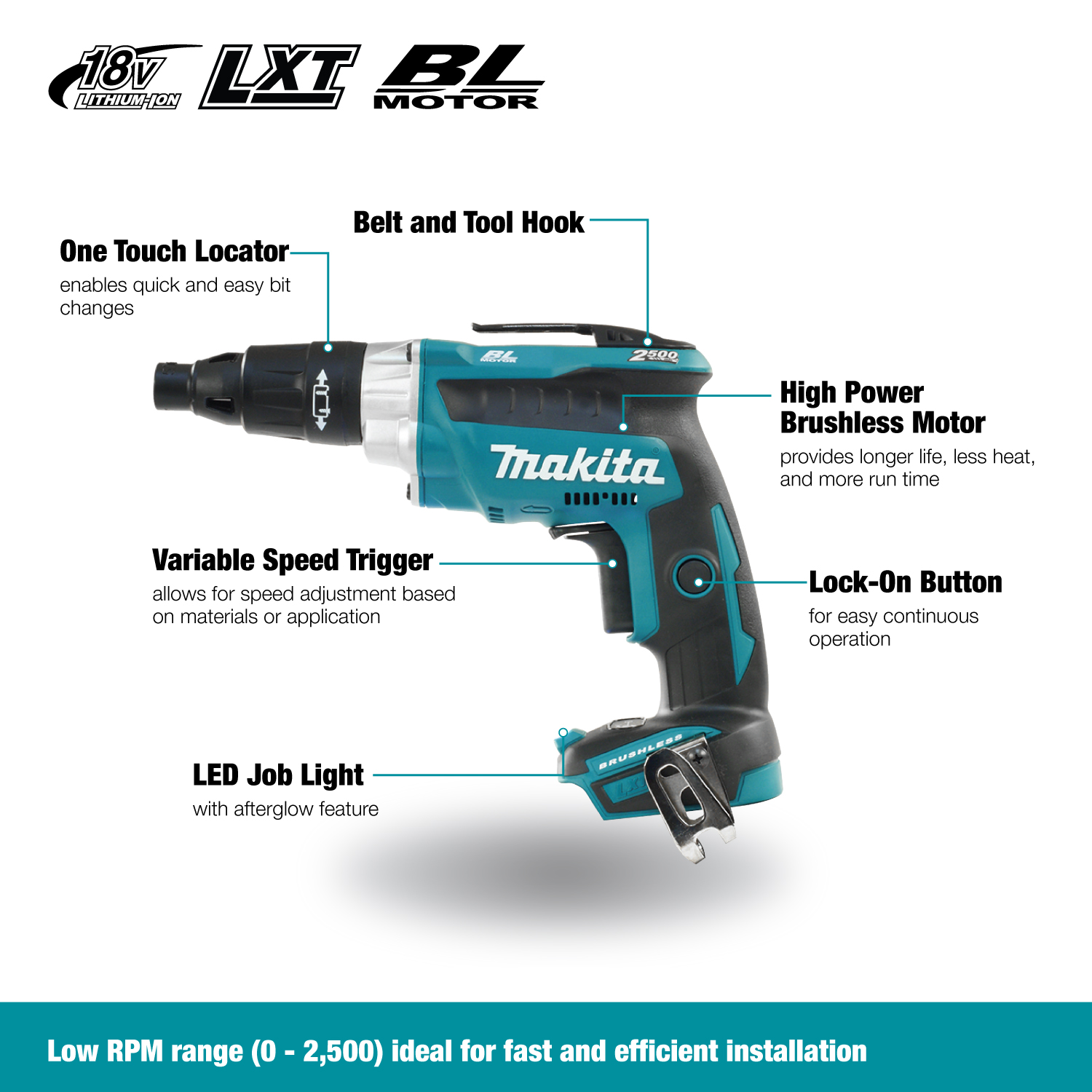 18V LITHIUM-ION LXT BL MOTOR

Belt and Tool Hook

One Touch Locator
enables quick and easy bit changes

BL MOTOR

2500

High Power Brushless Motor
provides longer life, less heat, and more run time

makita

Variable Speed Trigger
allows for speed adjustment based on materials or application

Lock-On Button
for easy continuous operation

BRUSHLESS

LED Job Light
with afterglow feature

Low RPM range (0 - 2,500) ideal for fast and efficient installation