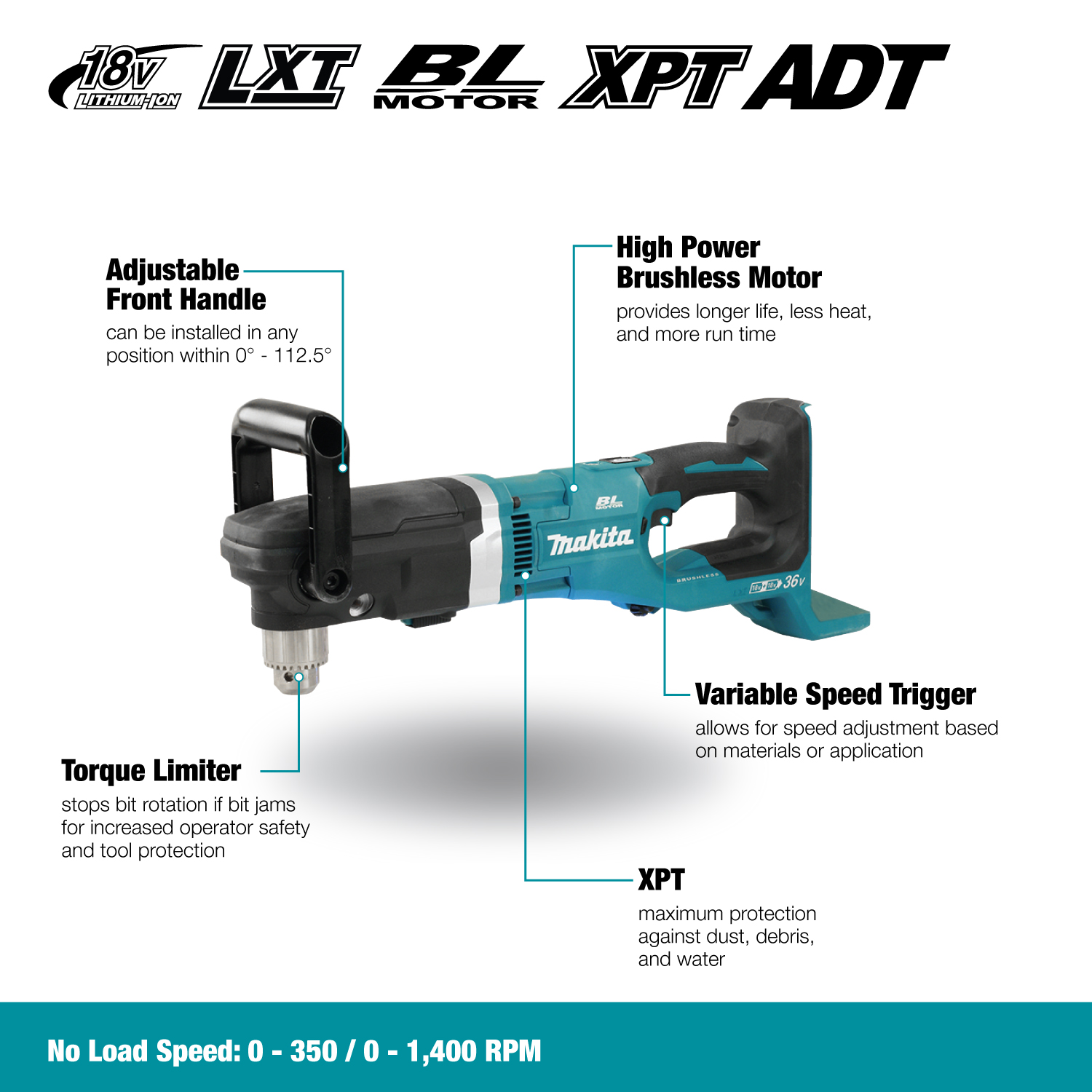 18V LITHIUM-ION LXT BL MOTOR XPT ADT

Adjustable Front Handle
can be installed in any position within 0° - 112.5°

High Power Brushless Motor
provides longer life, less heat, and more run time

BL MOTOR

makita

BRUSHLESS

18V+18V 36V

Variable Speed Trigger
allows for speed adjustment based on materials or application

Torque Limiter
stops bit rotation if bit jams for increased operator safety and tool protection

XPT
maximum protection against dust, debris, and water

No Load Speed: 0 - 350 / 0 - 1,400 RPM