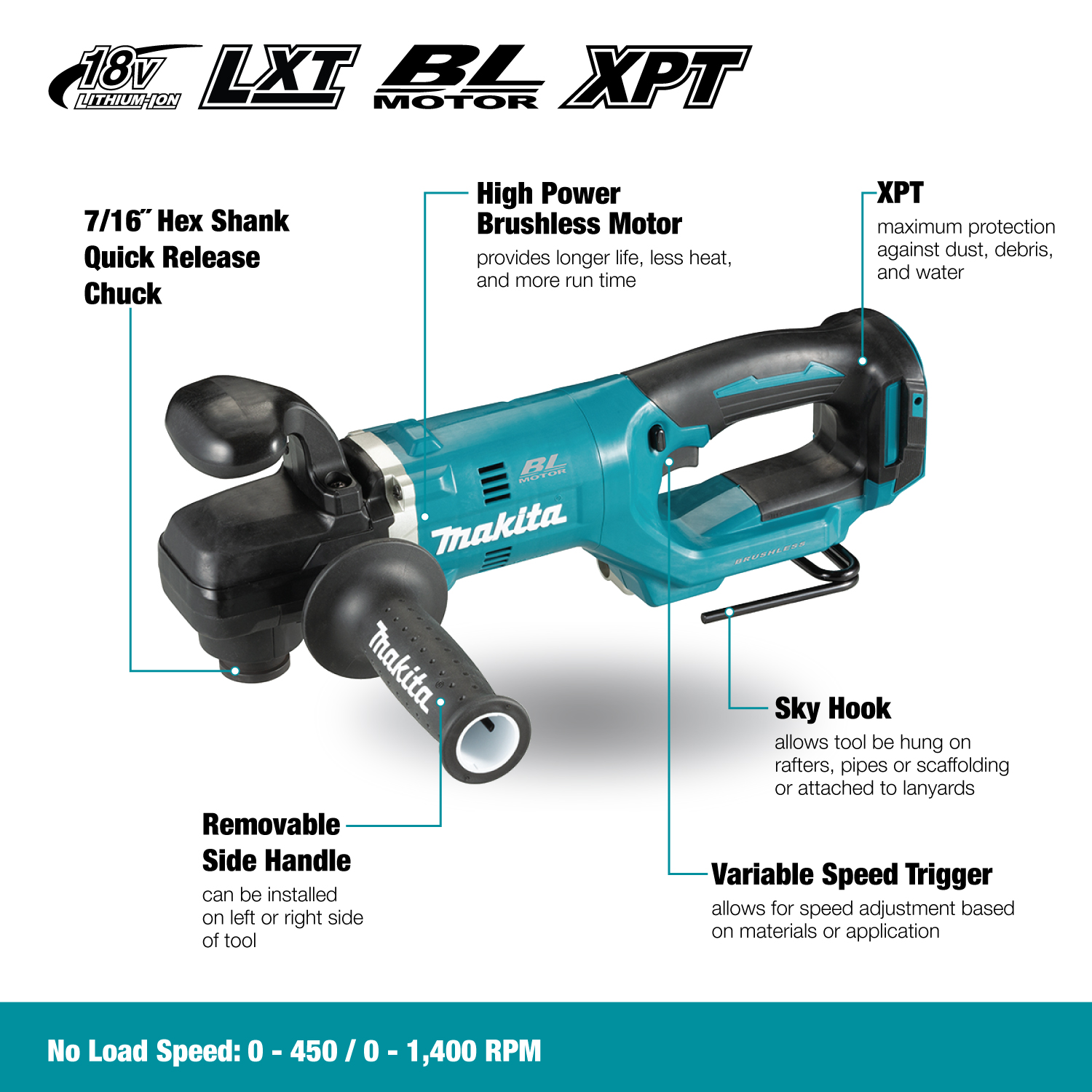 18V LITHIUM-ION LXT BL MOTOR XPT

7/16″ Hex Shank Quick Release Chuck

High Power Brushless Motor
provides longer life, less heat, and more run time

XPT
maximum protection against dust, debris, and water

BL MOTOR

makita

BRUSHLESS

makita

Sky Hook
allows tool be hung on rafters, pipes or scaffolding or attached to lanyards

Removable Side Handle
can be installed on left or right side of tool

Variable Speed Trigger
allows for speed adjustment based on materials or application

No Load Speed: 0 - 450 / 0 - 1,400 RPM