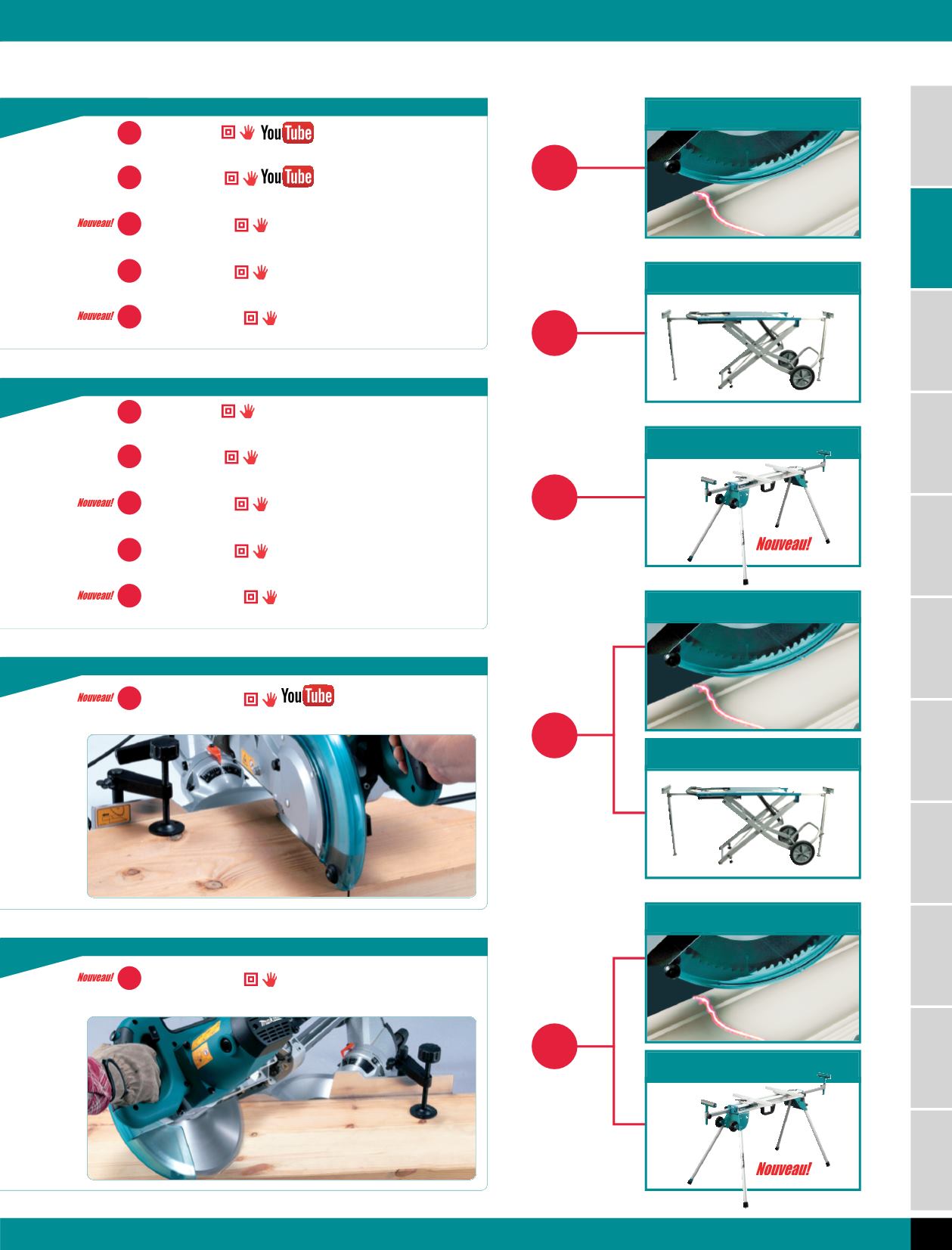 YouTube

YouTube

Nouveau!

Nouveau!

Nouveau!

Nouveau!

Nouveau!

YouTube

Nouveau!

Nouveau!

Nouveau!