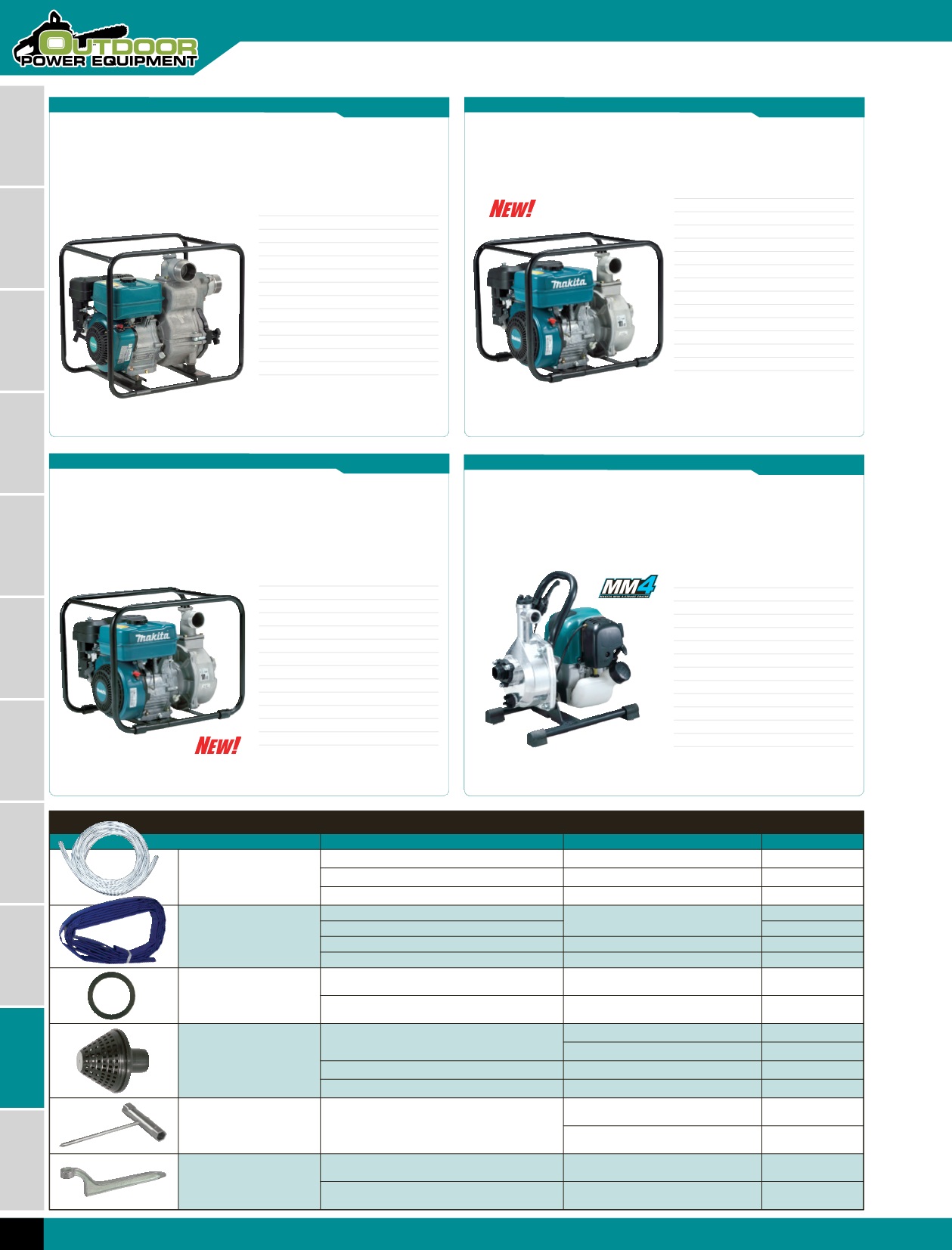 OUTDOOR POWER EQUIPMENT

NEW!

makita

makita

NEW!

MM4
MAKITA MINI 4-STROKE ENGINE