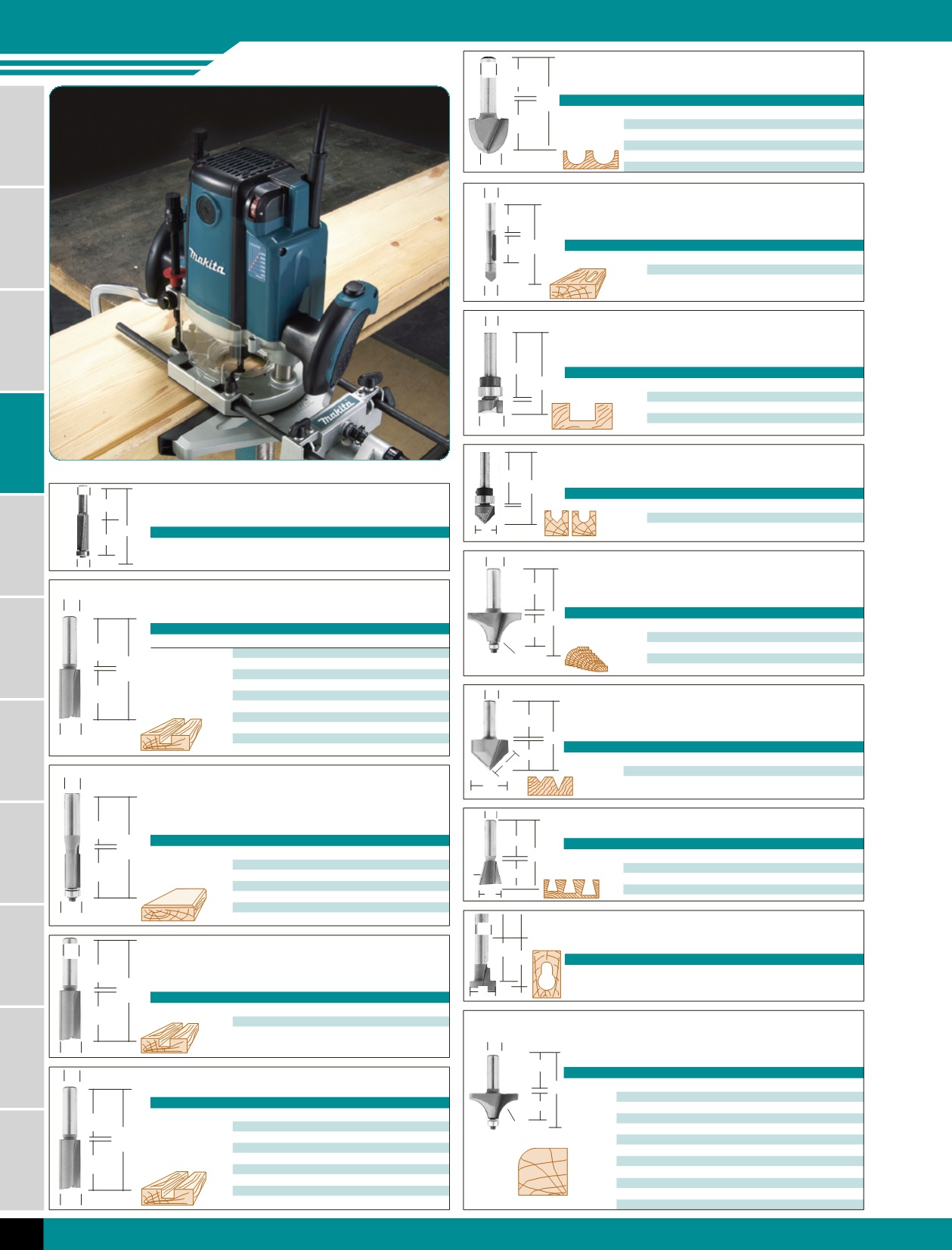 makita

makita